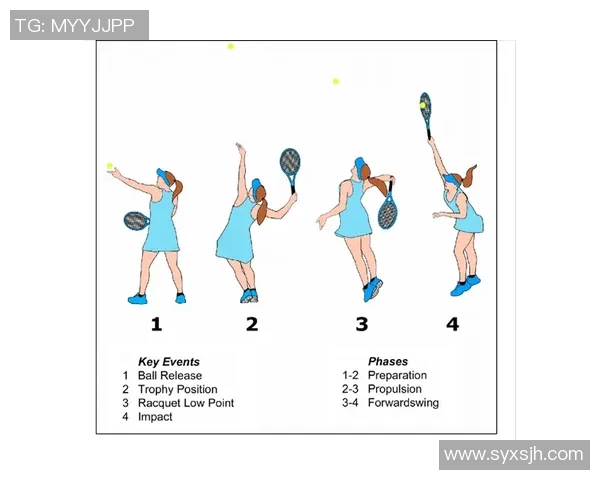 TG: MYYJJPP

1 2 3 4

Key Events
1 Ball Release
2 Trophy Position
3 Racquet Low Point
4 Impact

Phases
1-2 Preparation
2-3 Propulsion
3-4 Forwardswing

www.syxsjh.com